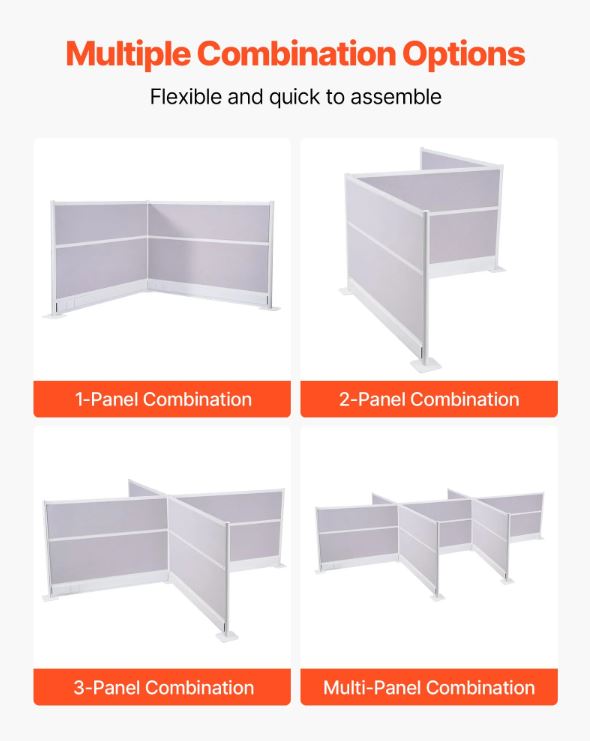 Multiple Combination Options

Flexible and quick to assemble

1-Panel Combination

2-Panel Combination

3-Panel Combination

Multi-Panel Combination